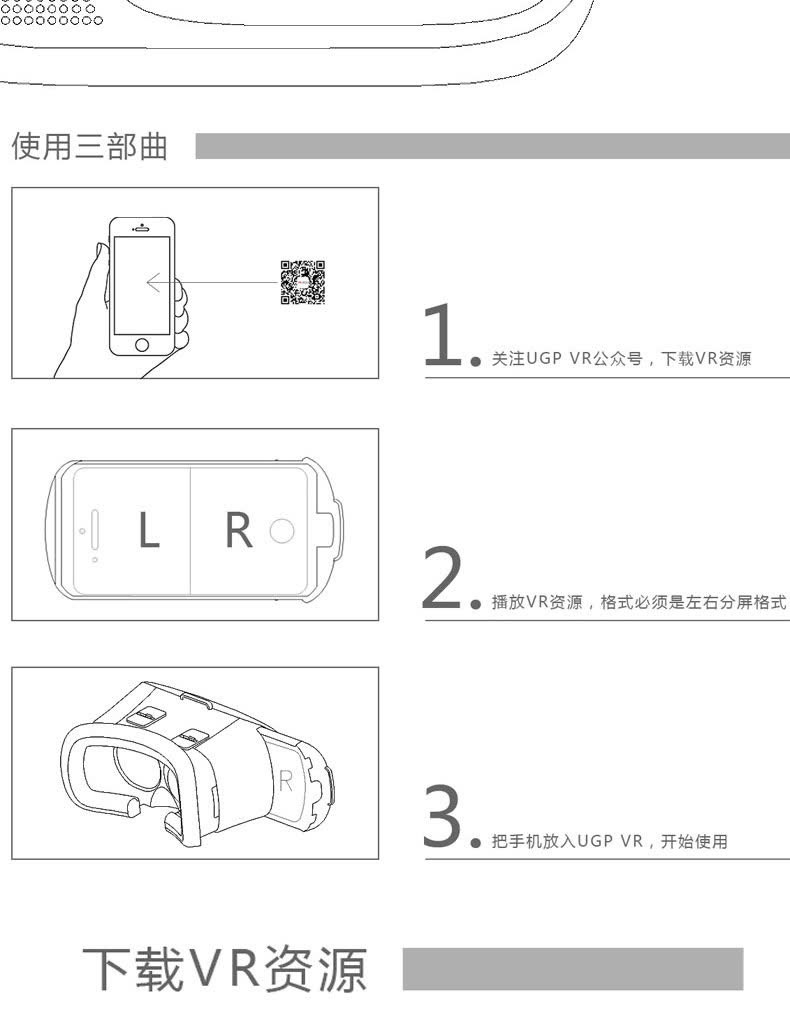 使用三部曲

1. 关注UGP VR公众号，下载VR资源

L R

2. 播放VR资源，格式必须是左右分屏格式

R

3. 把手机放入UGP VR，开始使用

下载VR资源